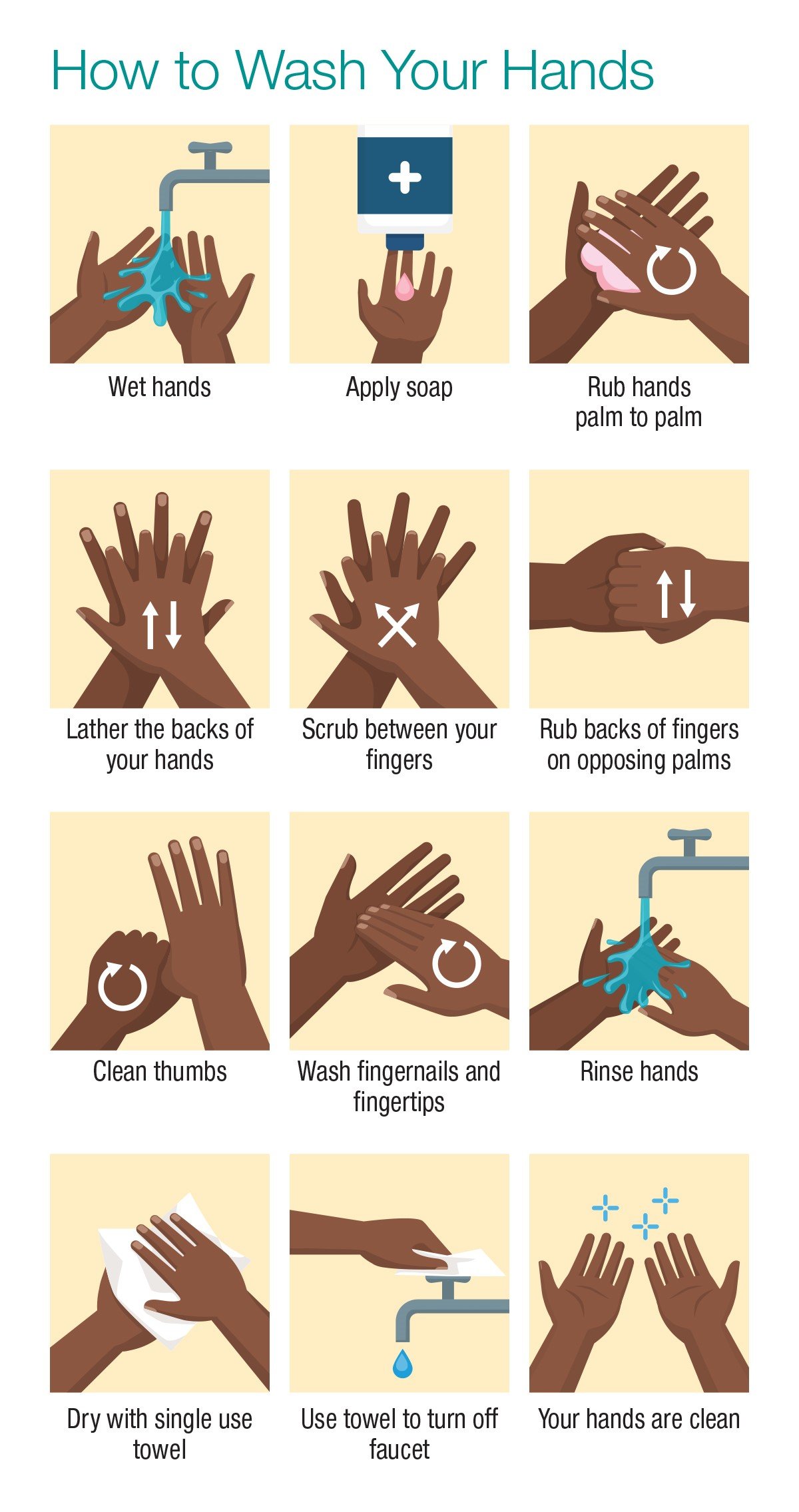 How to Wash Your Hands

Wet hands

Apply soap

Rub hands palm to palm

Lather the backs of your hands

Scrub between your fingers

Rub backs of fingers on opposing palms

Clean thumbs

Wash fingernails and fingertips

Rinse hands

Dry with single use towel

Use towel to turn off faucet

Your hands are clean